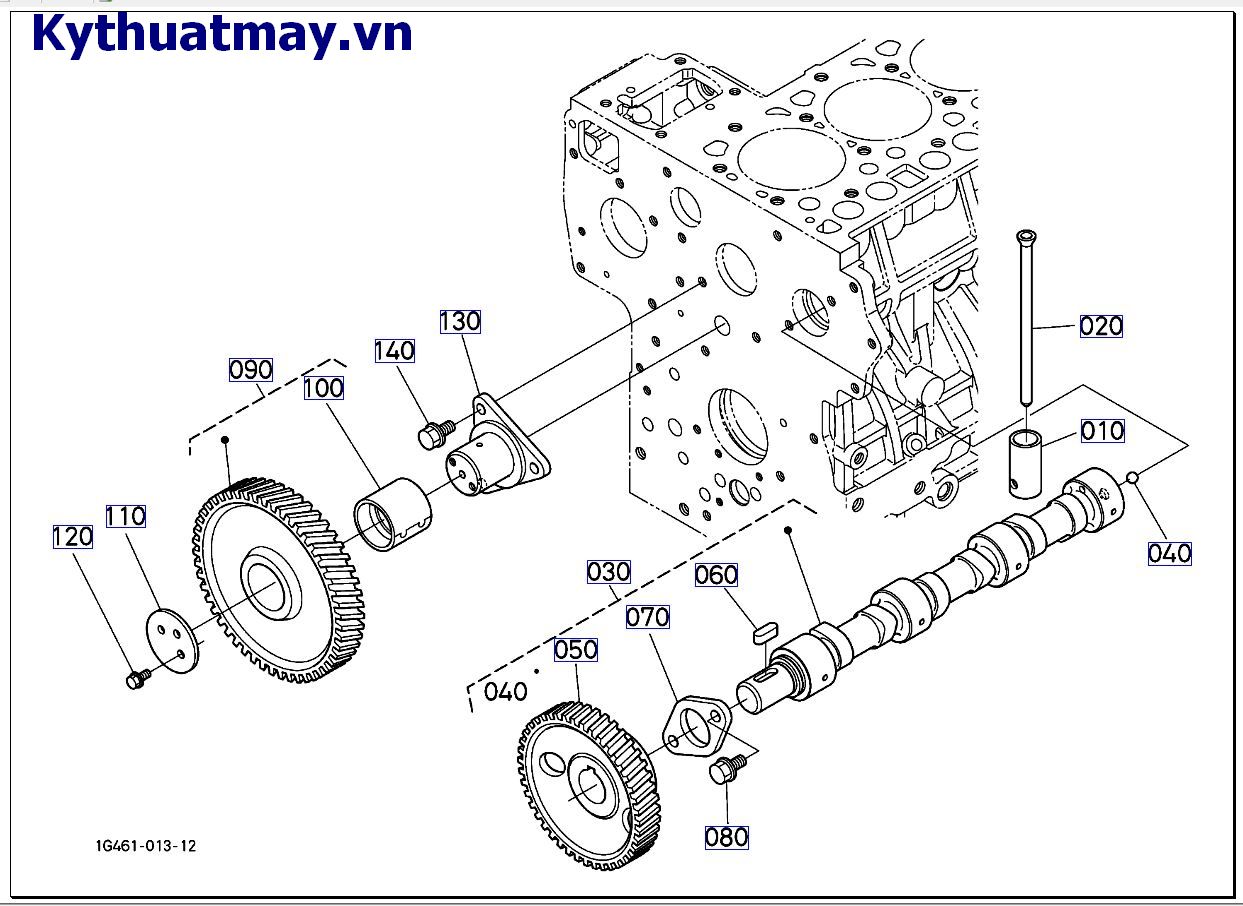 Kythuatmay.vn

130
140
090
100
020
010
110
120
040
030
060
070
050
040
080
1G461-013-12